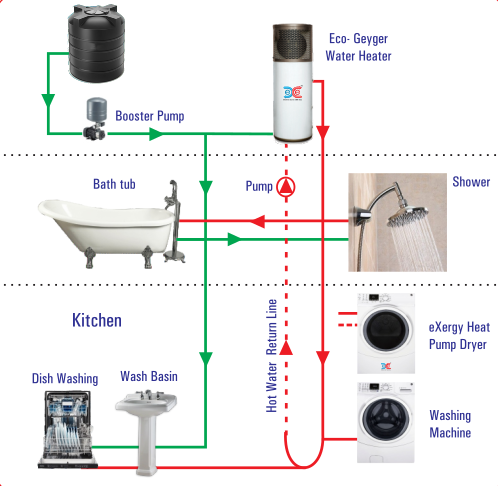 Eco- Geyger Water Heater

Booster Pump

Bath tub

Pump

Shower

Kitchen

Hot Water Return Line

eXergy Heat Pump Dryer

Dish Washing

Wash Basin

Washing Machine